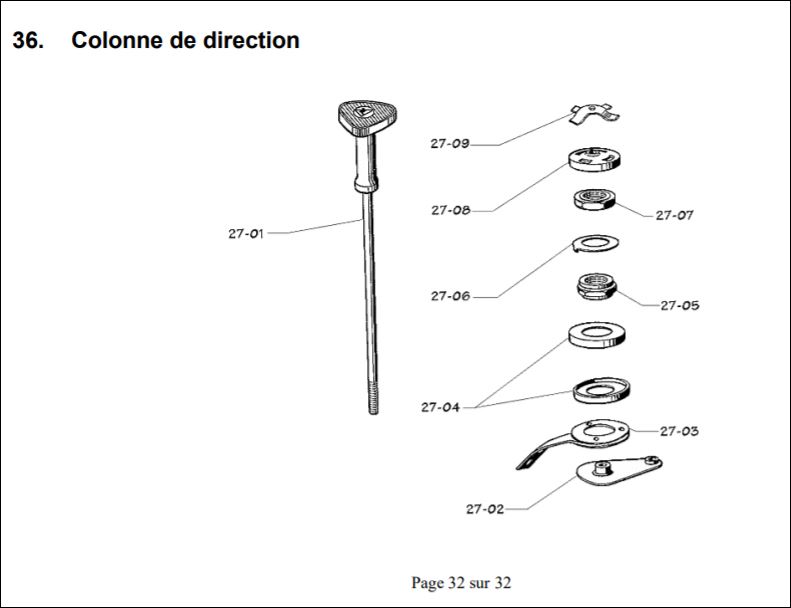 36. Colonne de direction

27-09

27-08

27-07

27-01

27-06

27-05

27-04

27-03

27-02

Page 32 sur 32