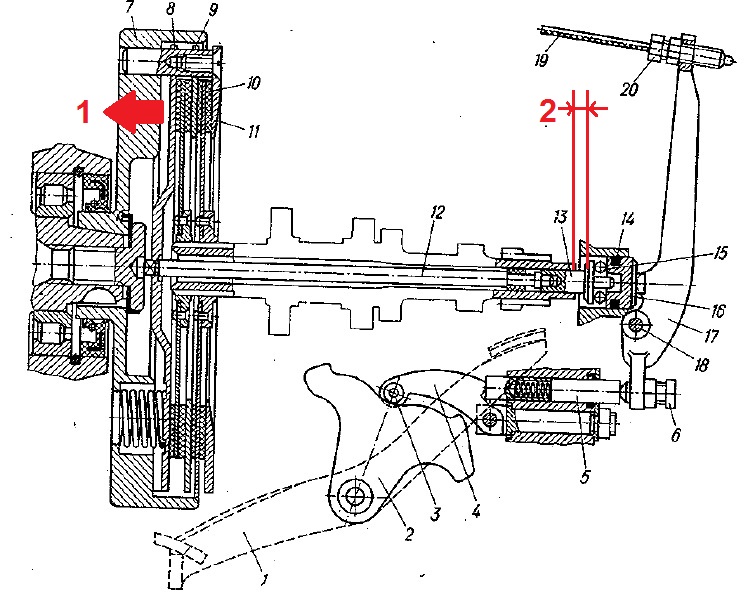 7
8
9
10
11
1
19
20
2
12
13
14
15
16
17
18
6
5
4
3
2
1