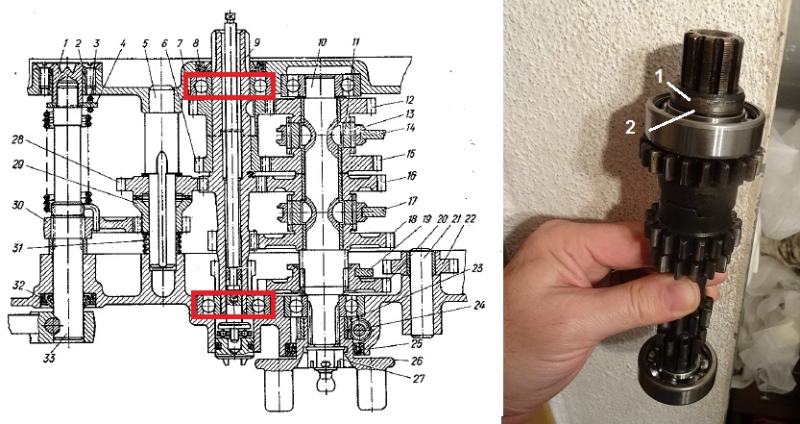 1 2 3 4 5 6 7 8 9 10 11
12
13
14
15
16
17
18 19 20 21 22
23
24
25
26
27
28
29
30
31
32
33

1
2