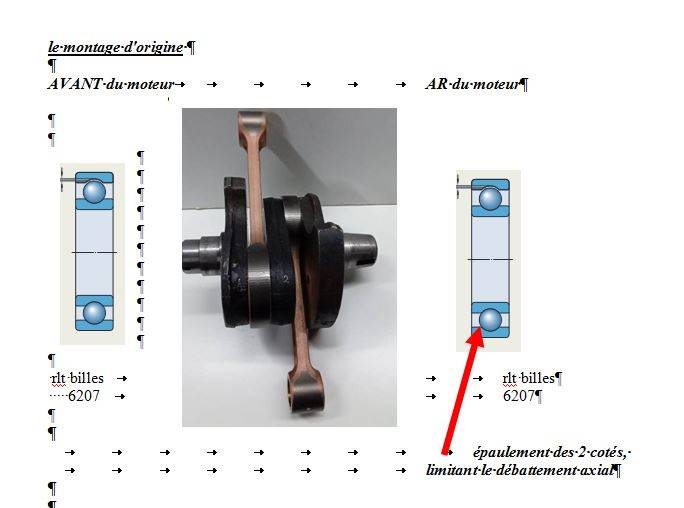 le montage d'origine

AVANT du moteur AR du moteur

rlt billes rlt billes
6207 6207

épaulement des 2 cotés, limitant le débattement axial