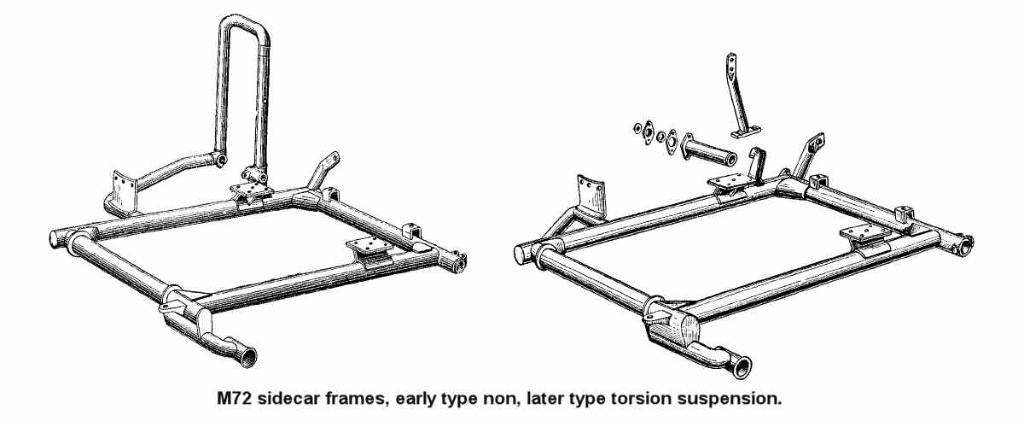 M72 sidecar frames, early type non, later type torsion suspension.